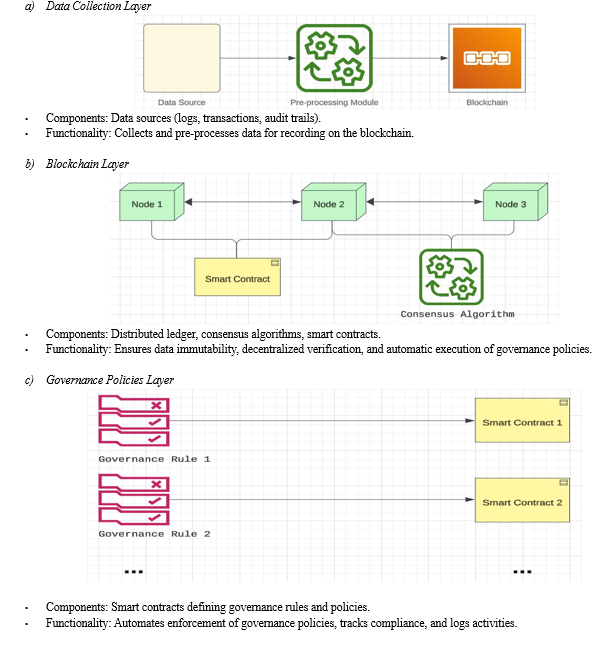 a) Data Collection Layer

Data Source

Pre-processing Module

Blockchain

• Components: Data sources (logs, transactions, audit trails).
• Functionality: Collects and pre-processes data for recording on the blockchain.

b) Blockchain Layer

Node 1

Node 2

Node 3

Smart Contract

Consensus Algorithm

• Components: Distributed ledger, consensus algorithms, smart contracts.
• Functionality: Ensures data immutability, decentralized verification, and automatic execution of governance policies.

c) Governance Policies Layer

Governance Rule 1

Smart Contract 1

Governance Rule 2

Smart Contract 2

...

...

• Components: Smart contracts defining governance rules and policies.
• Functionality: Automates enforcement of governance policies, tracks compliance, and logs activities.